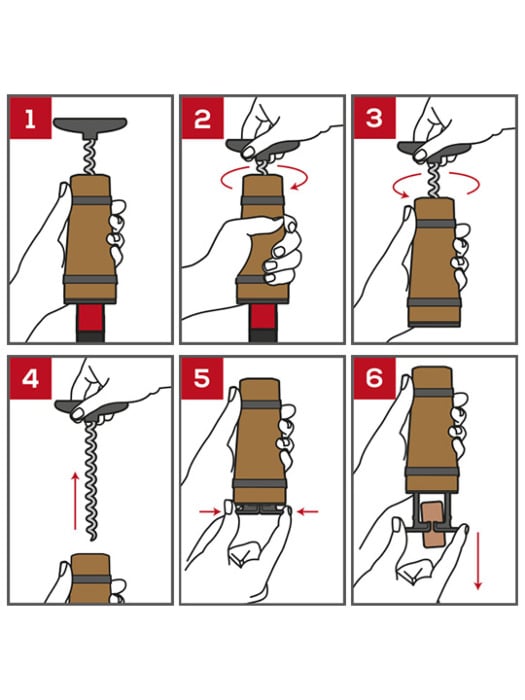 1

2

3

4

5

6