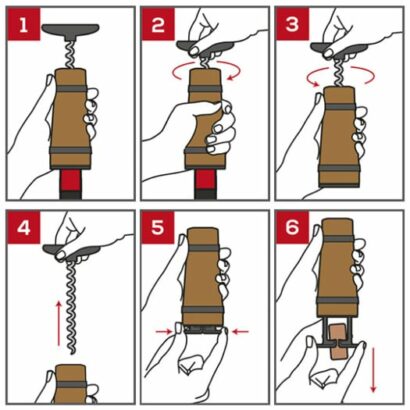 1

2

3

4

5

6