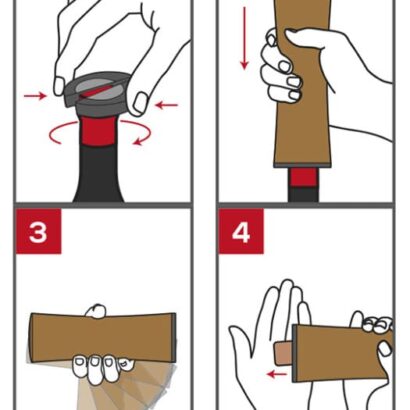 3

4